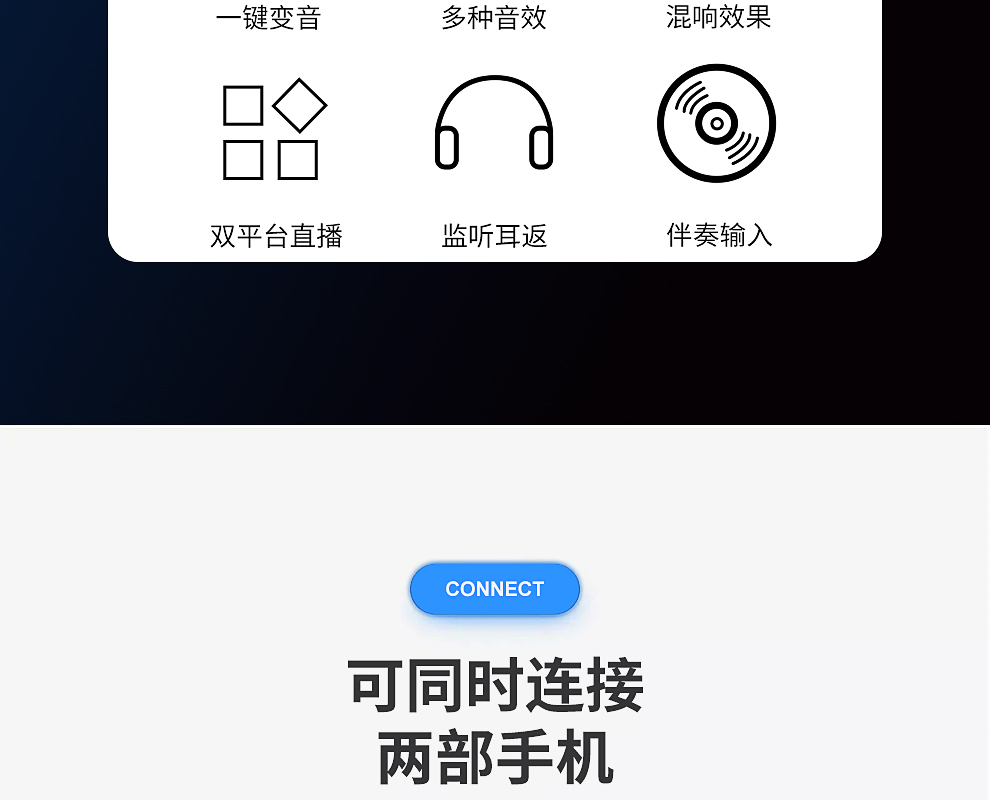 一键变音 多种音效 混响效果

双平台直播 监听耳返 伴奏输入

CONNECT

可同时连接
两部手机