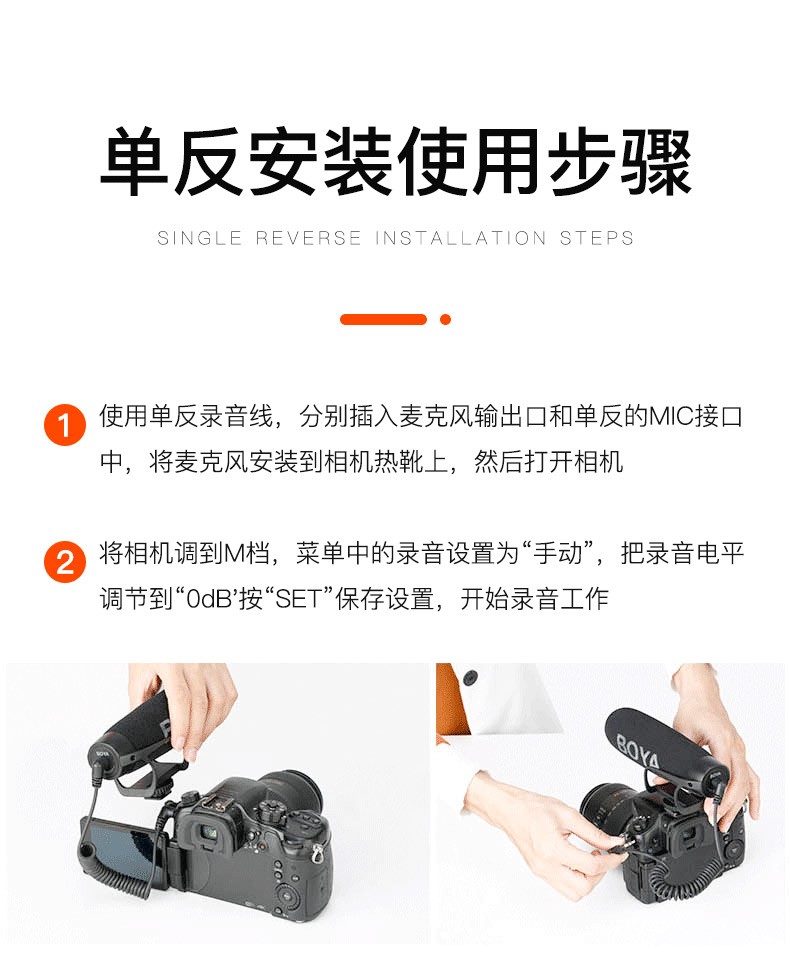 单反安装使用步骤

SINGLE REVERSE INSTALLATION STEPS

1 使用单反录音线，分别插入麦克风输出口和单反的MIC接口中，将麦克风安装到相机热靴上，然后打开相机

2 将相机调到M档，菜单中的录音设置为“手动”，把录音电平调节到“0dB’按“SET”保存设置，开始录音工作

BOYA

BOYA