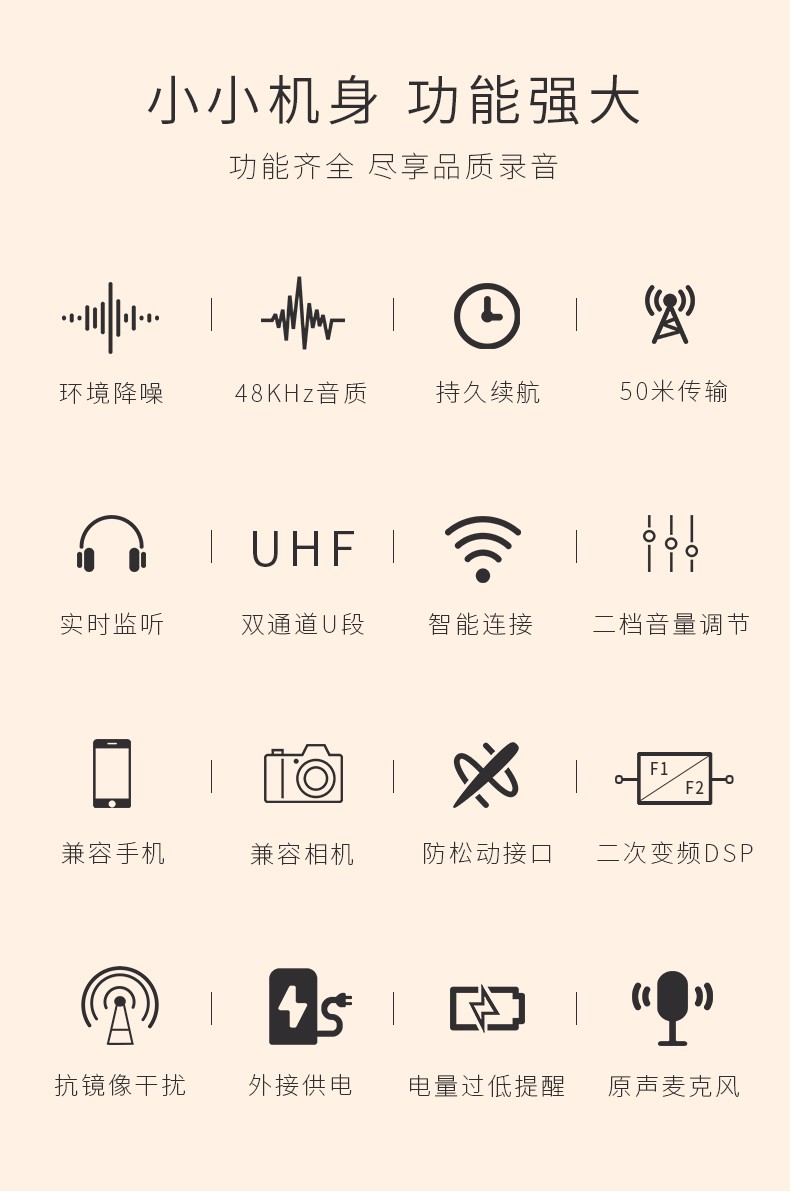 小小机身 功能强大

功能齐全 尽享品质录音

环境降噪

48KHz音质

持久续航

50米传输

实时监听

UHF

双通道U段

智能连接

二档音量调节

兼容手机

兼容相机

防松动接口

F1

F2

二次变频DSP

抗镜像干扰

外接供电

电量过低提醒

原声麦克风