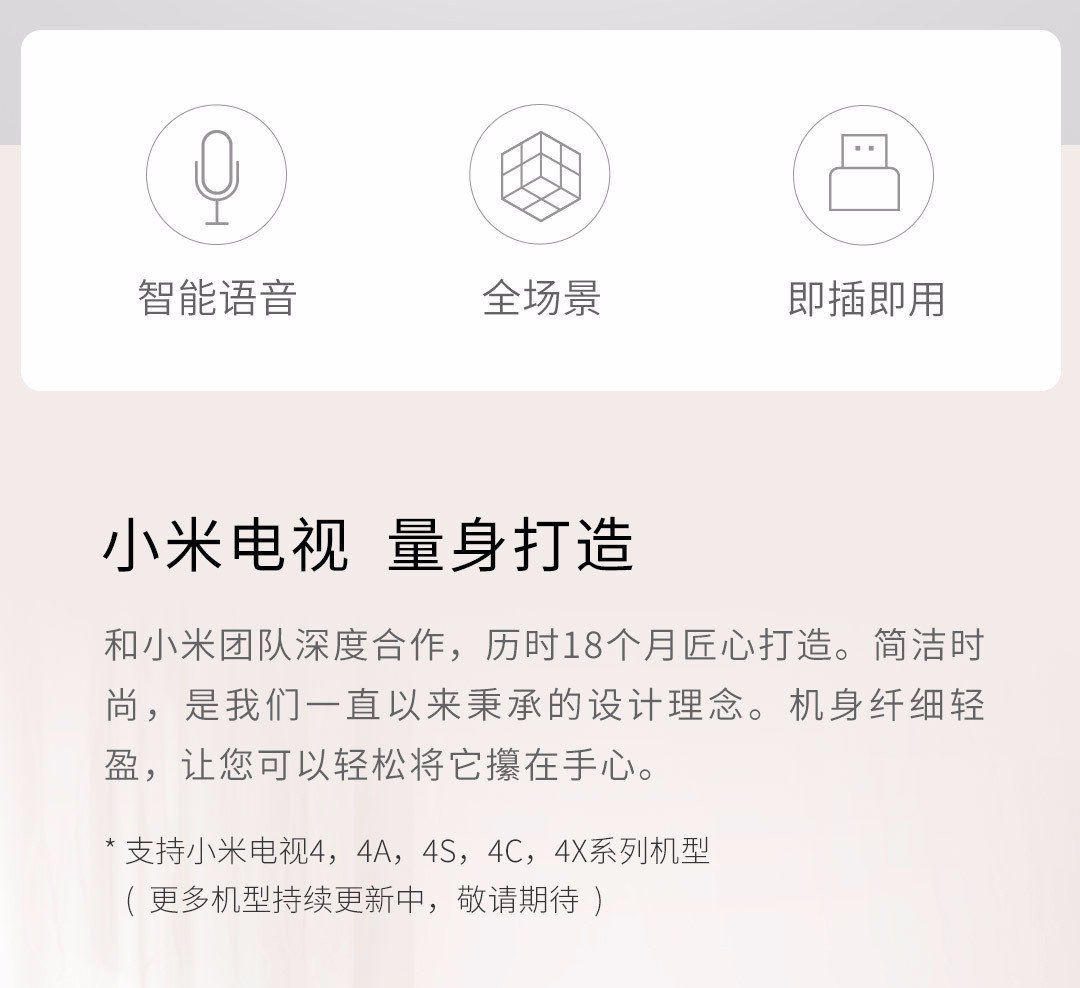 智能语音 全场景 即插即用

小米电视 量身打造

和小米团队深度合作，历时18个月匠心打造。简洁时尚，是我们一直以来秉承的设计理念。机身纤细轻盈，让您可以轻松将它攥在手心。

* 支持小米电视4，4A，4S，4C，4X系列机型
（更多机型持续更新中，敬请期待）