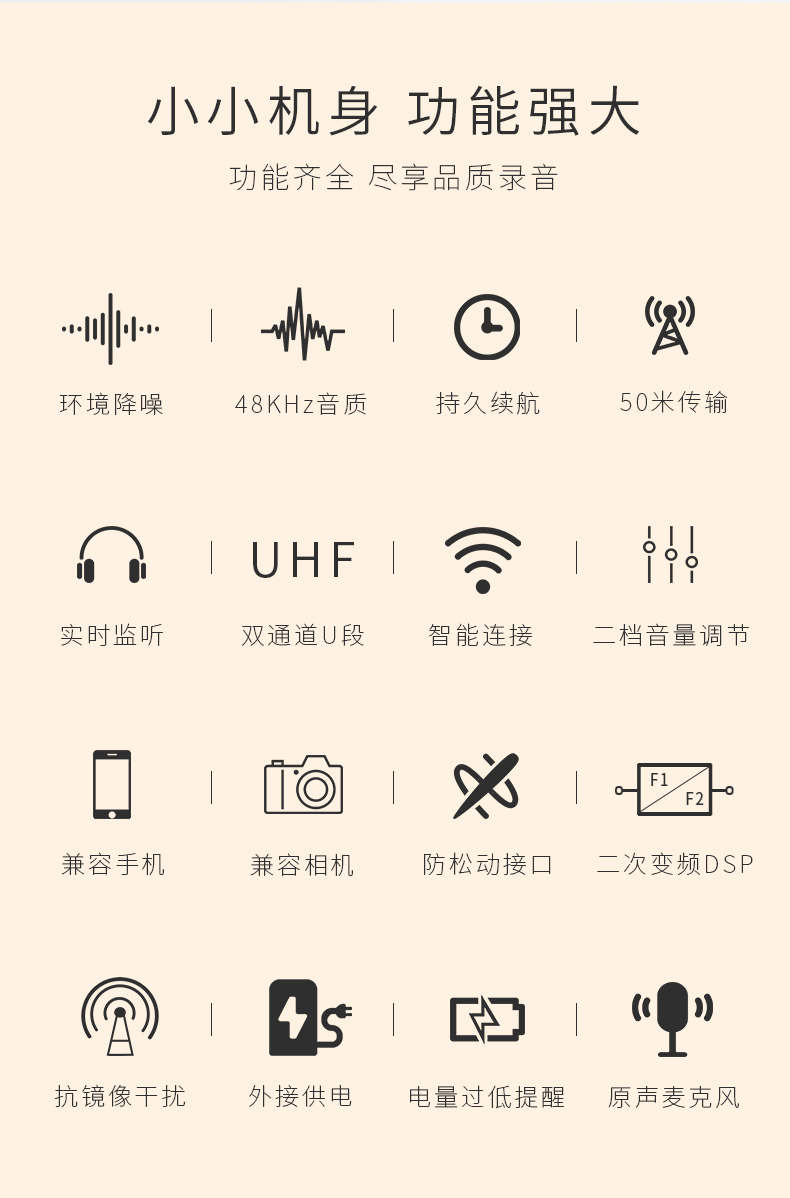 小小机身 功能强大

功能齐全 尽享品质录音

环境降噪

48KHz音质

持久续航

50米传输

实时监听

UHF

双通道U段

智能连接

二档音量调节

兼容手机

兼容相机

防松动接口

F1

F2

二次变频DSP

抗镜像干扰

外接供电

电量过低提醒

原声麦克风