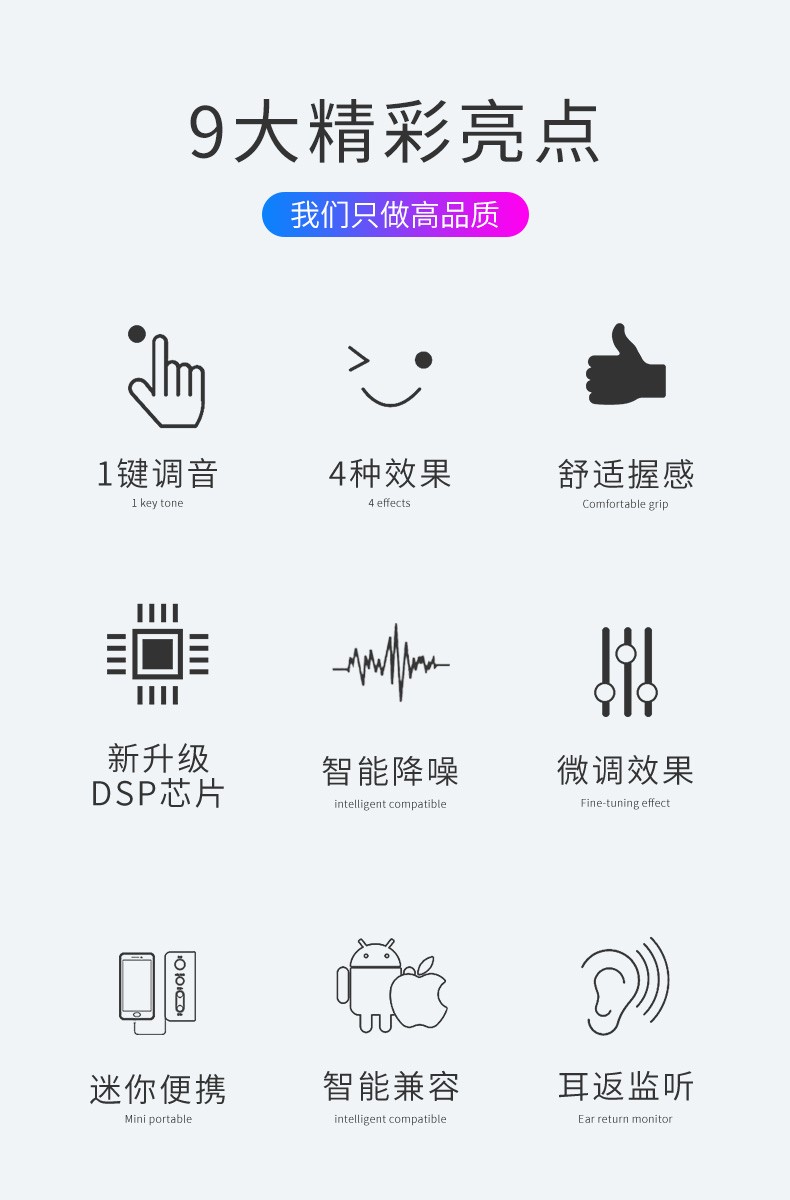 9大精彩亮点

我们只做高品质

1键调音
1 key tone

4种效果
4 effects

舒适握感
Comfortable grip

新升级
DSP芯片

智能降噪
intelligent compatible

微调效果
Fine-tuning effect

迷你便携
Mini portable

智能兼容
intelligent compatible

耳返监听
Ear return monitor