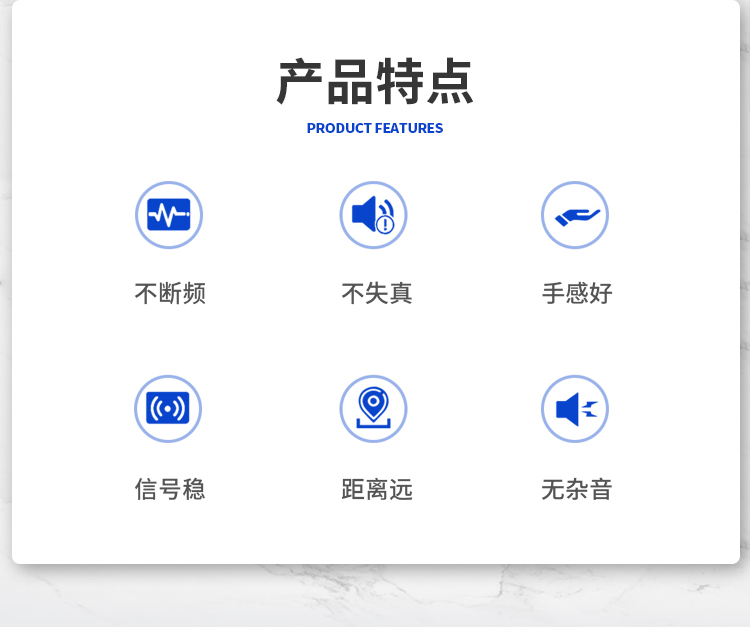 产品特点
PRODUCT FEATURES

不断频

不失真

手感好

信号稳

距离远

无杂音