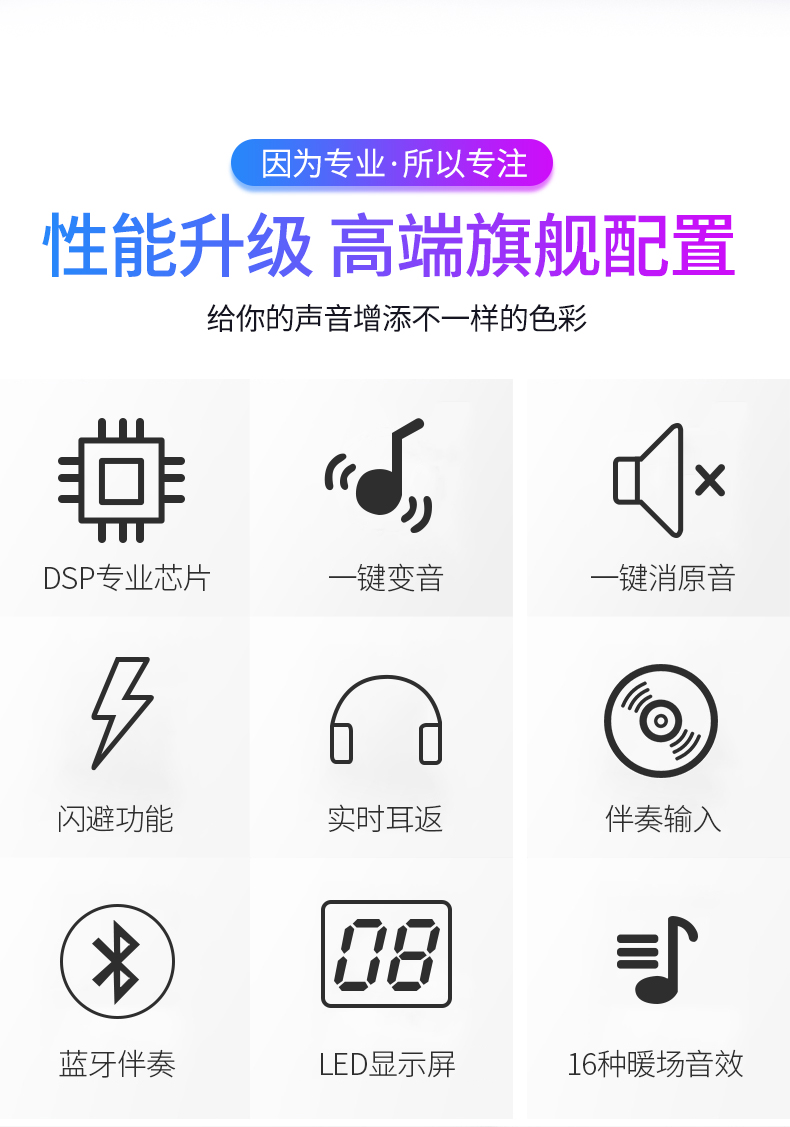 因为专业·所以专注

性能升级 高端旗舰配置

给你的声音增添不一样的色彩

DSP专业芯片

一键变音

一键消原音

闪避功能

实时耳返

伴奏输入

蓝牙伴奏

08

LED显示屏

16种暖场音效