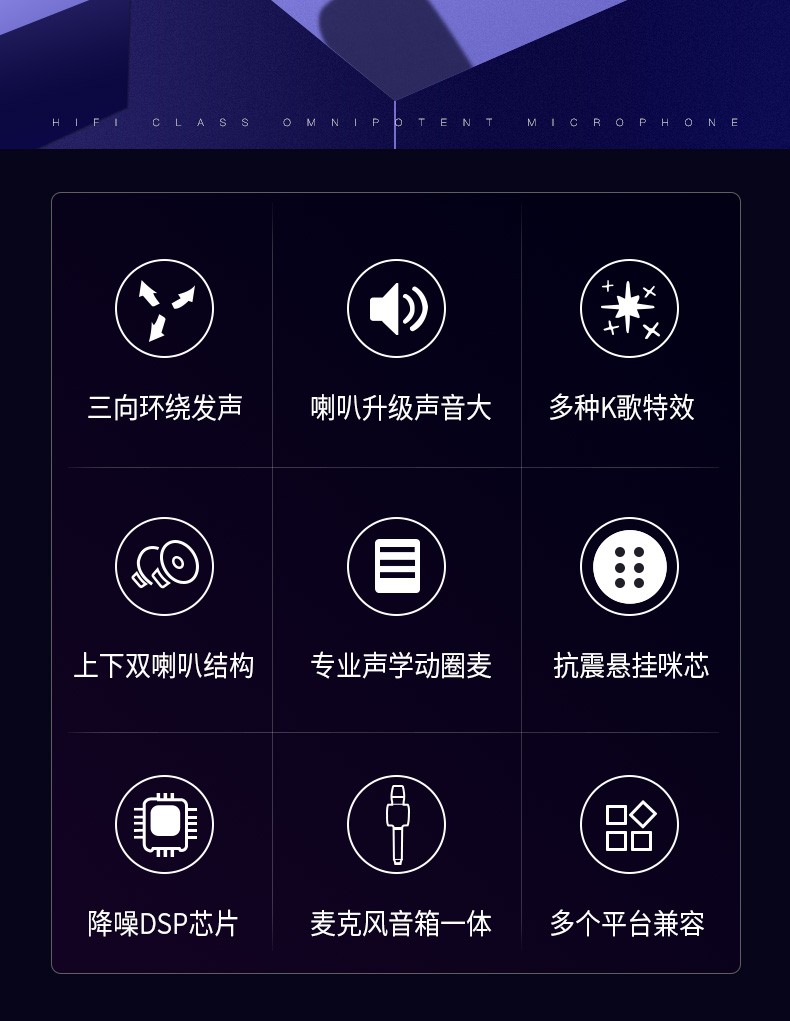 HIFI CLASS OMNIPOTENT MICROPHONE

三向环绕发声

喇叭升级声音大

多种K歌特效

上下双喇叭结构

专业声学动圈麦

抗震悬挂咪芯

降噪DSP芯片

麦克风音箱一体

多个平台兼容