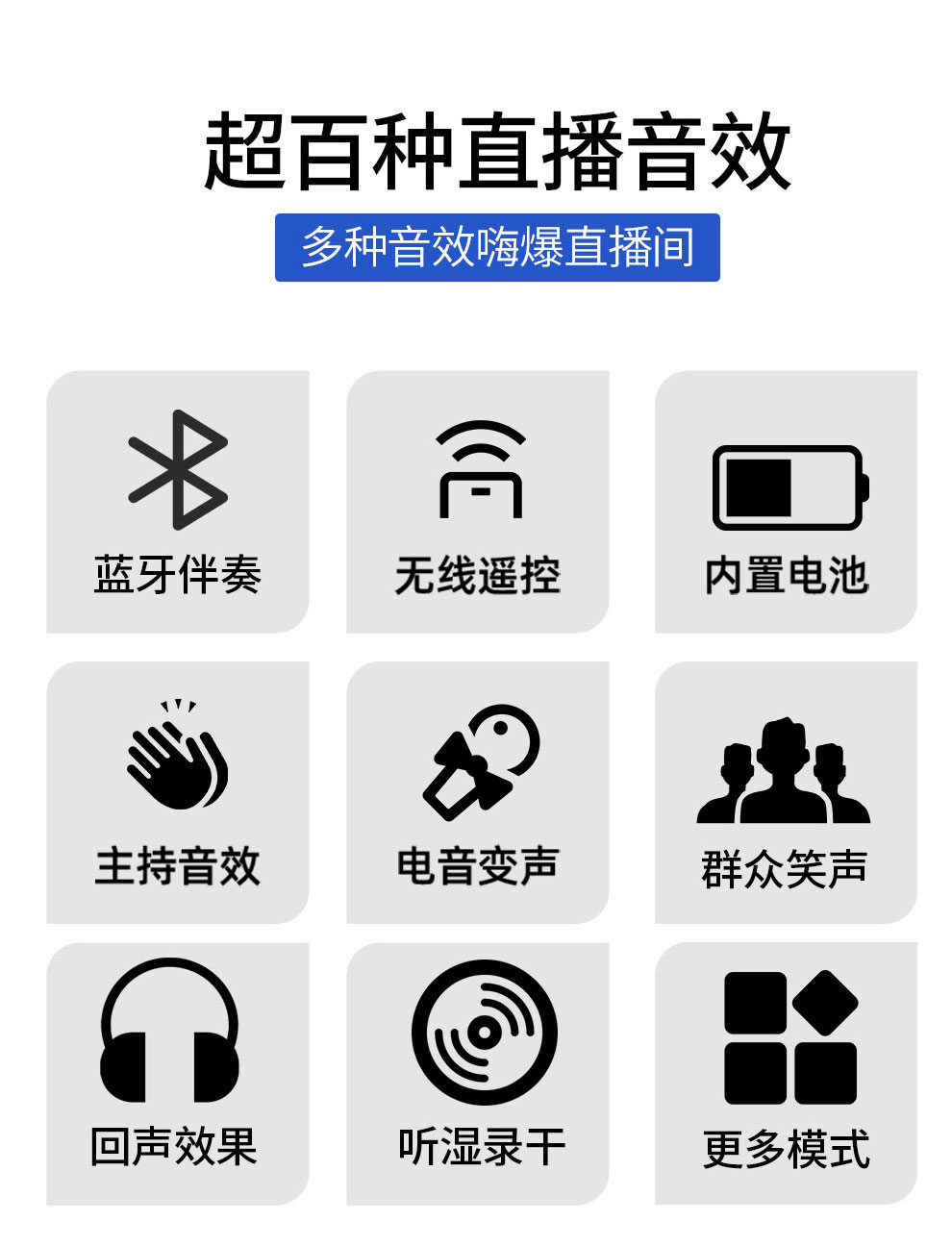 超百种直播音效

多种音效嗨爆直播间

蓝牙伴奏

无线遥控

内置电池

主持音效

电音变声

群众笑声

回声效果

听湿录干

更多模式