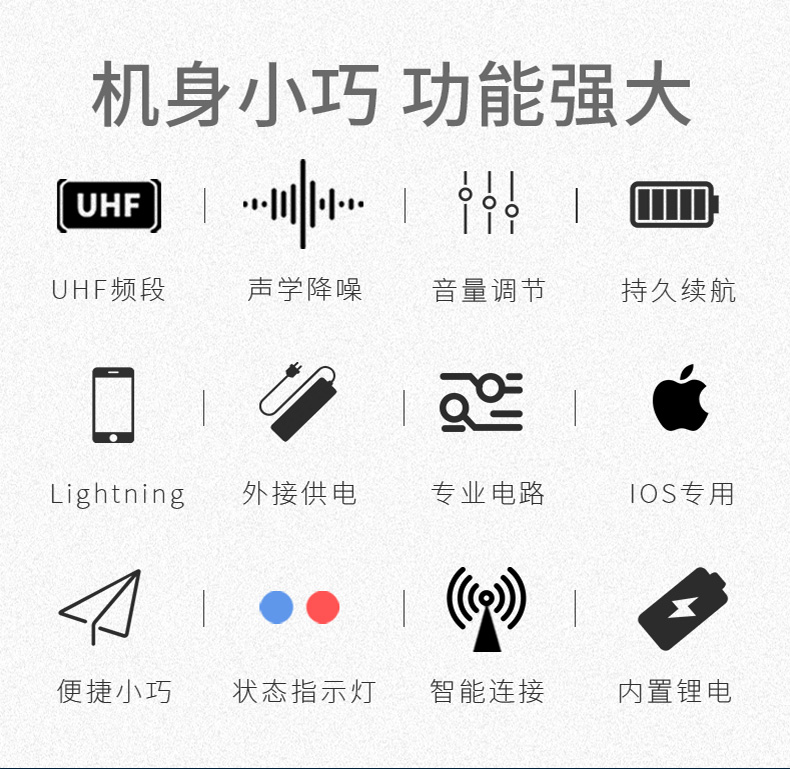 机身小巧 功能强大

UHF

UHF频段

声学降噪

音量调节

持久续航

Lightning

外接供电

专业电路

IOS专用

便捷小巧

状态指示灯

智能连接

内置锂电