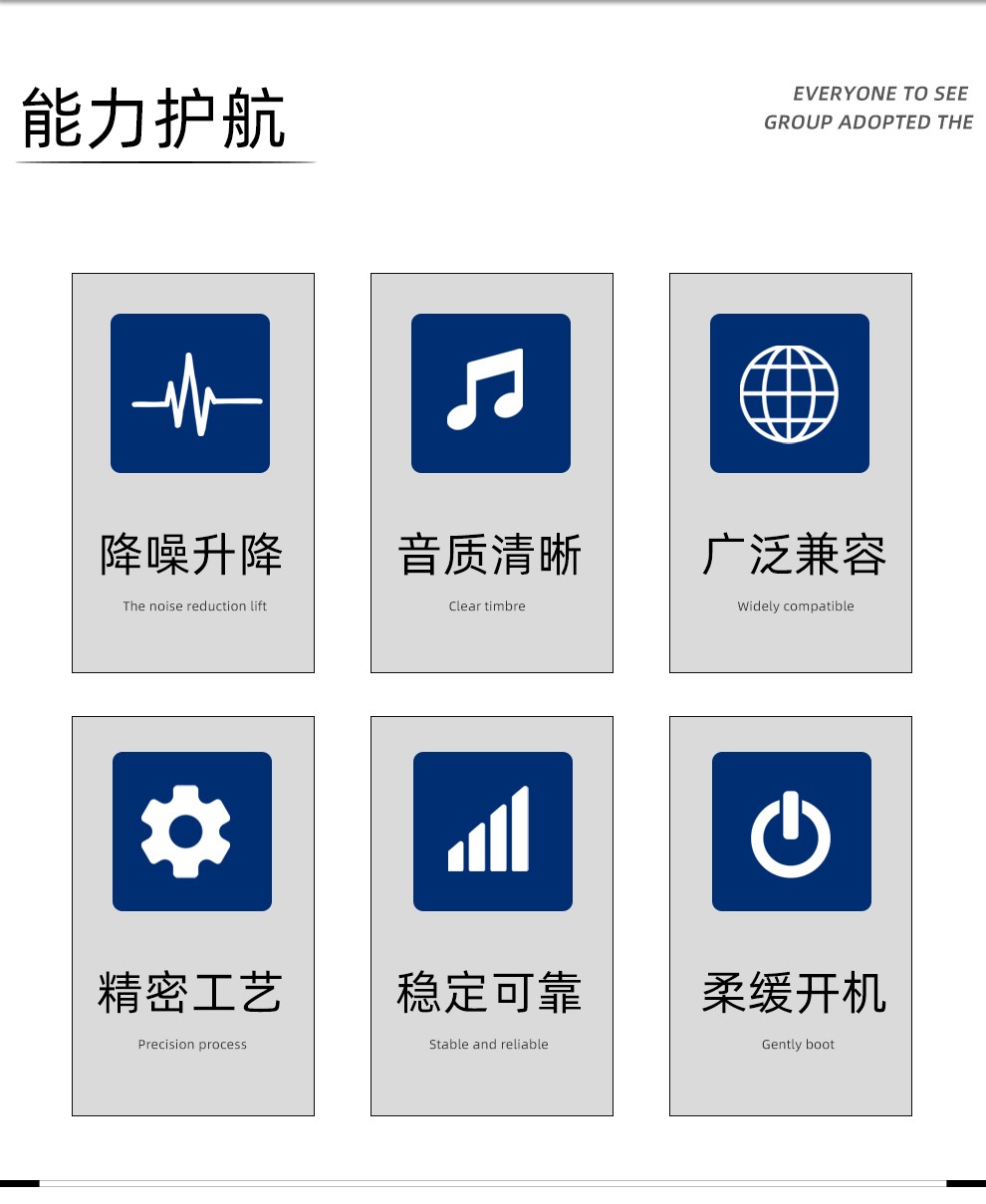 能力护航

EVERYONE TO SEE
GROUP ADOPTED THE

降噪升降

The noise reduction lift

音质清晰

Clear timbre

广泛兼容

Widely compatible

精密工艺

Precision process

稳定可靠

Stable and reliable

柔缓开机

Gently boot