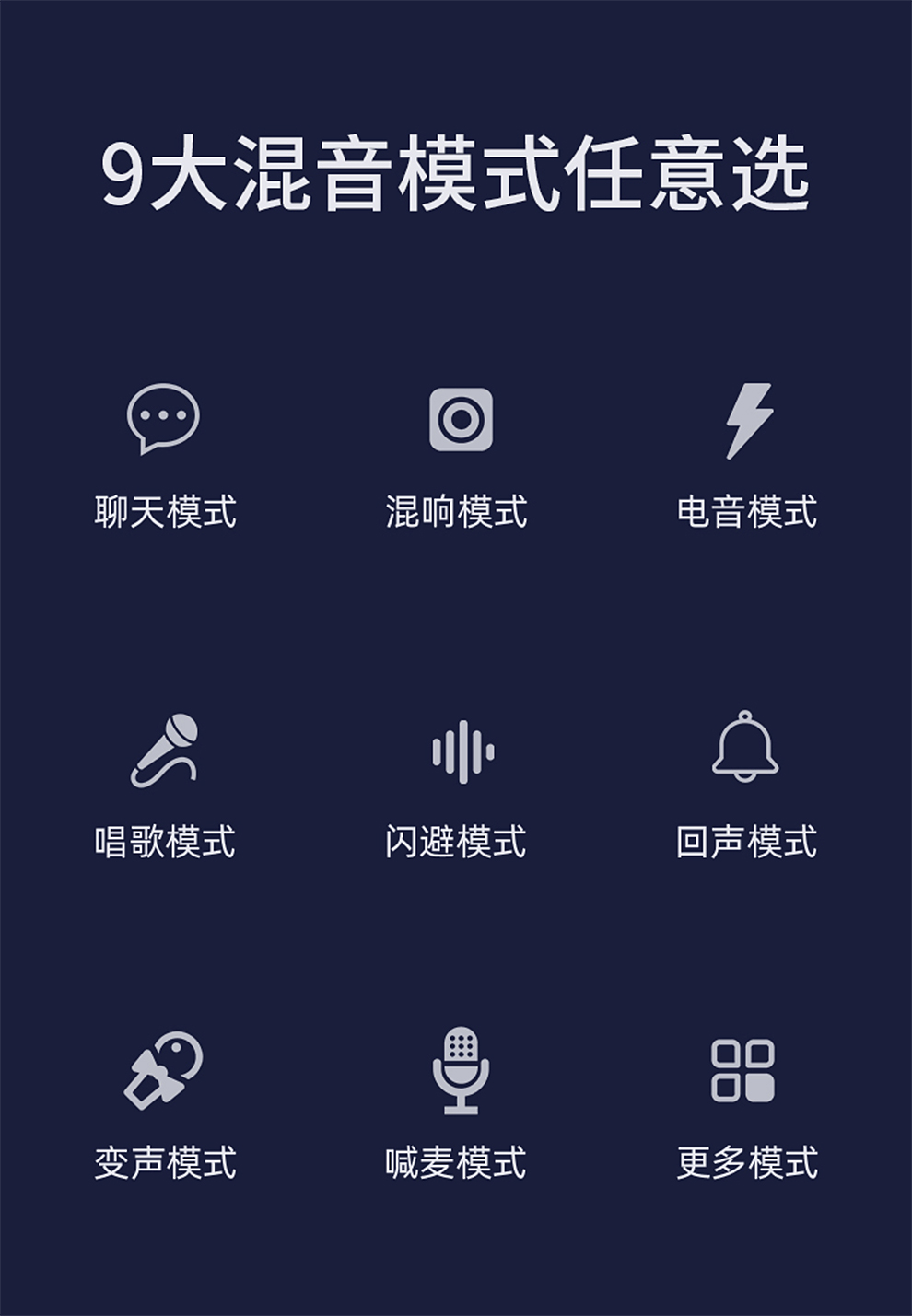 9大混音模式任意选

聊天模式

混响模式

电音模式

唱歌模式

闪避模式

回声模式

变声模式

喊麦模式

更多模式