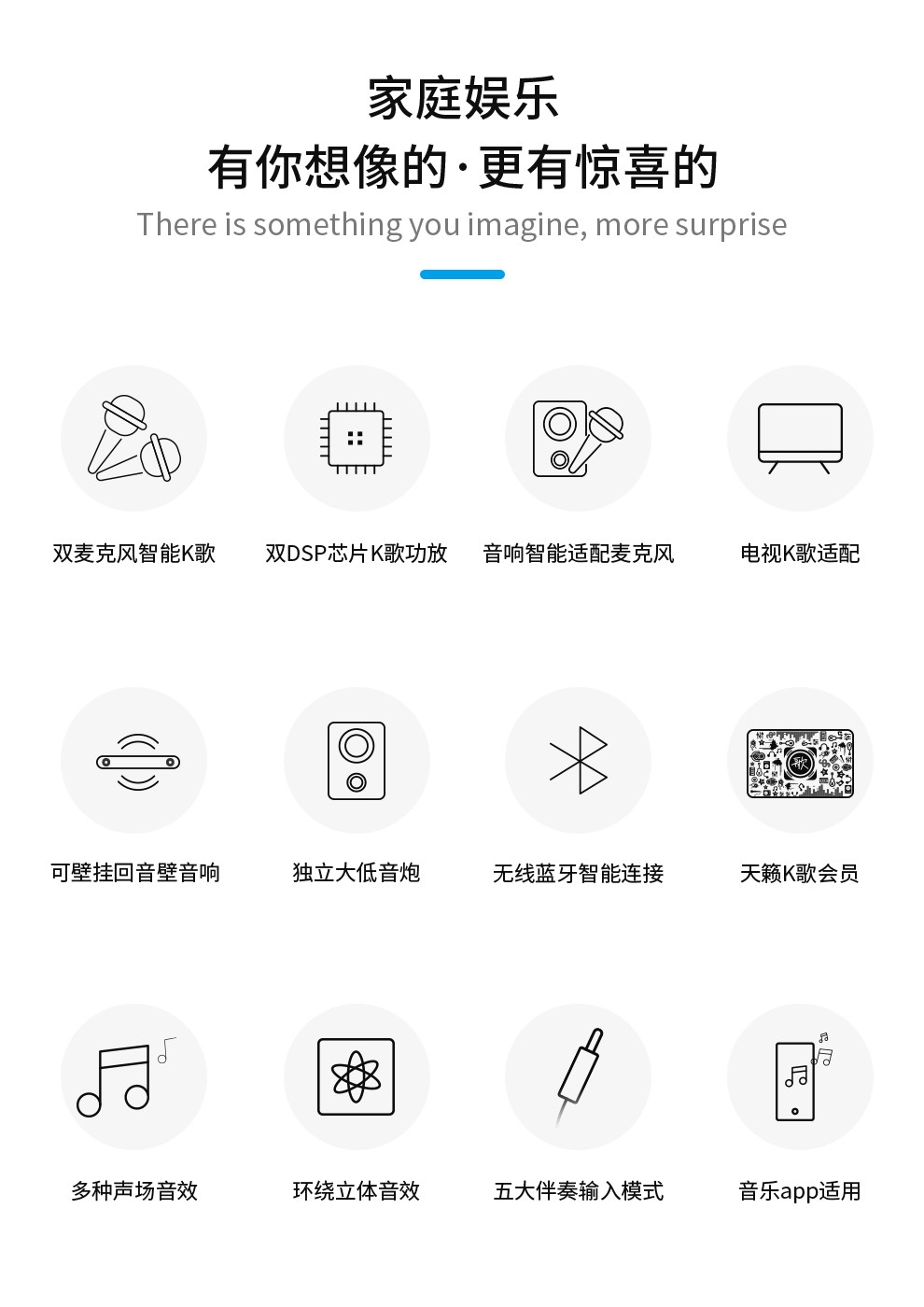 家庭娱乐

有你想像的·更有惊喜的

There is something you imagine, more surprise

双麦克风智能K歌

双DSP芯片K歌功放

音响智能适配麦克风

电视K歌适配

可壁挂回音壁音响

独立大低音炮

无线蓝牙智能连接

天籁K歌会员

多种声场音效

环绕立体音效

五大伴奏输入模式

音乐app适用