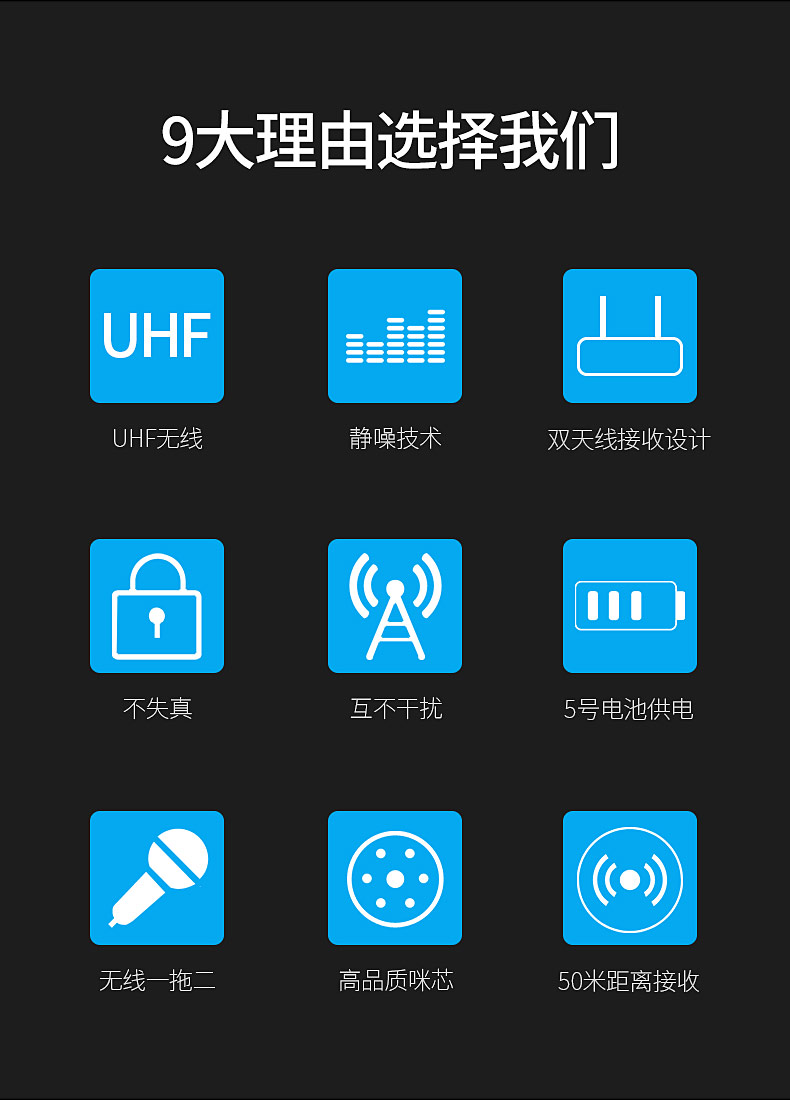 9大理由选择我们

UHF

UHF无线

静噪技术

双天线接收设计

不失真

互不干扰

5号电池供电

无线一拖二

高品质咪芯

50米距离接收