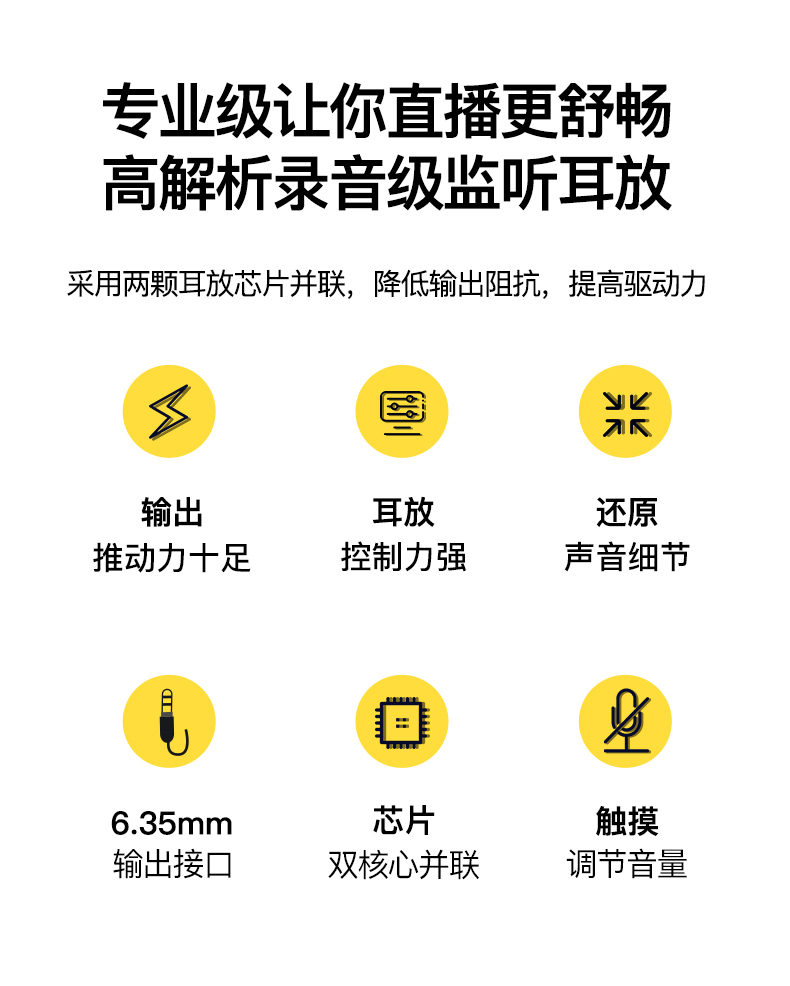 专业级让你直播更舒畅
高解析录音级监听耳放

采用两颗耳放芯片并联，降低输出阻抗，提高驱动力

输出
推动力十足

耳放
控制力强

还原
声音细节

6.35mm
输出接口

芯片
双核心并联

触摸
调节音量